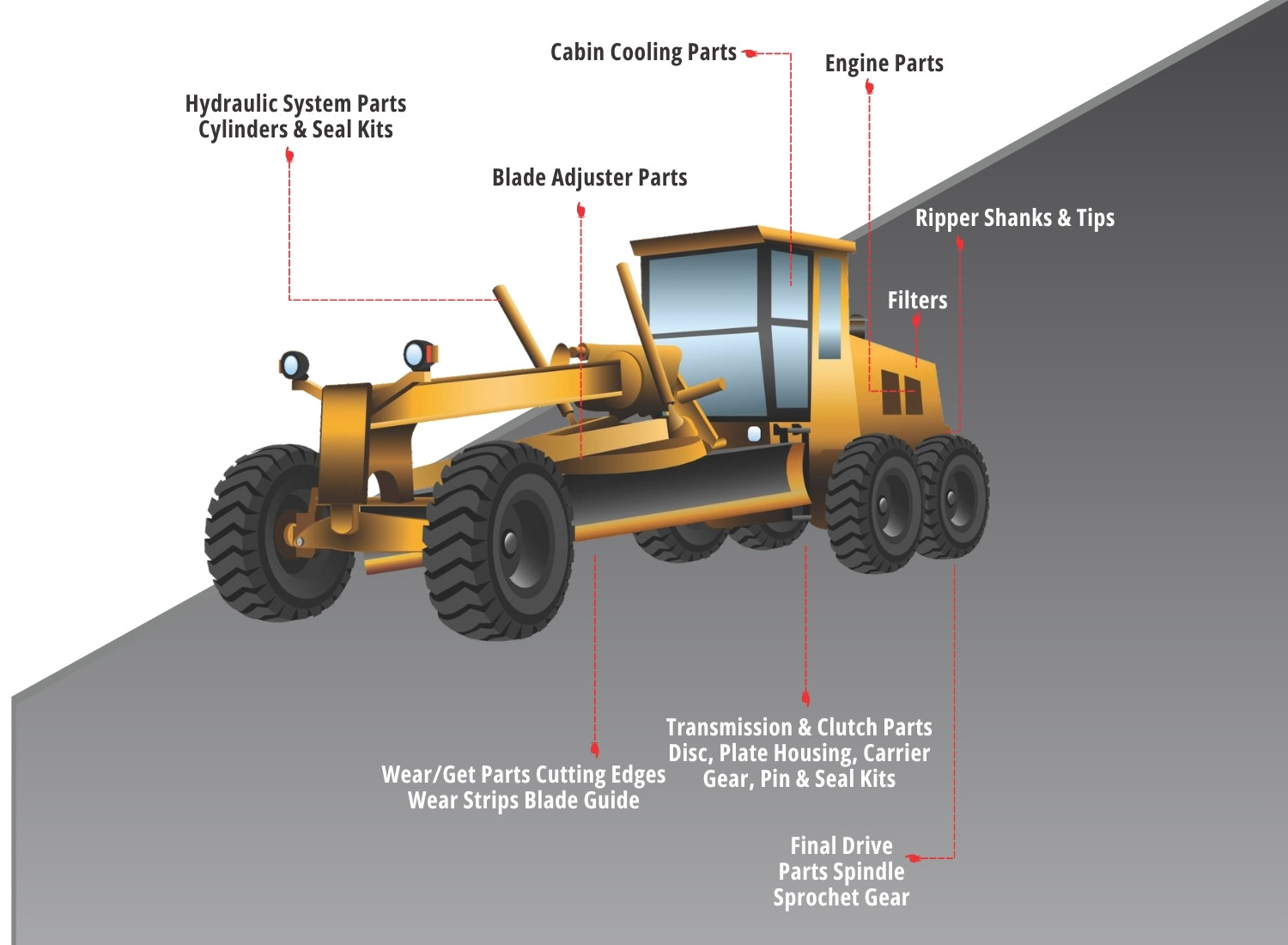 Cabin Cooling Parts

Engine Parts

Hydraulic System Parts
Cylinders & Seal Kits

Blade Adjuster Parts

Ripper Shanks & Tips

Filters

Transmission & Clutch Parts
Disc, Plate Housing, Carrier
Gear, Pin & Seal Kits

Wear/Get Parts Cutting Edges
Wear Strips Blade Guide

Final Drive
Parts Spindle
Sprochet Gear